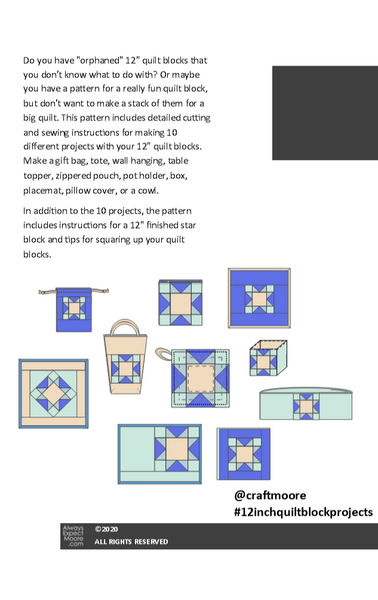 Do you have "orphaned" 12" quilt blocks that you don't know what to do with? Or maybe you have a pattern for a really fun quilt block, but don't want to make a stack of them for a big quilt. This pattern includes detailed cutting and sewing instructions for making 10 different projects with your 12" quilt blocks. Make a gift bag, tote, wall hanging, table topper, zippered pouch, pot holder, box, placemat, pillow cover, or a cowl.

In addition to the 10 projects, the pattern includes instructions for a 12" finished star block and tips for squaring up your quilt blocks.

@craftmoore
#12inchquiltblockprojects

Always Expect Moore .com

©2020
ALL RIGHTS RESERVED