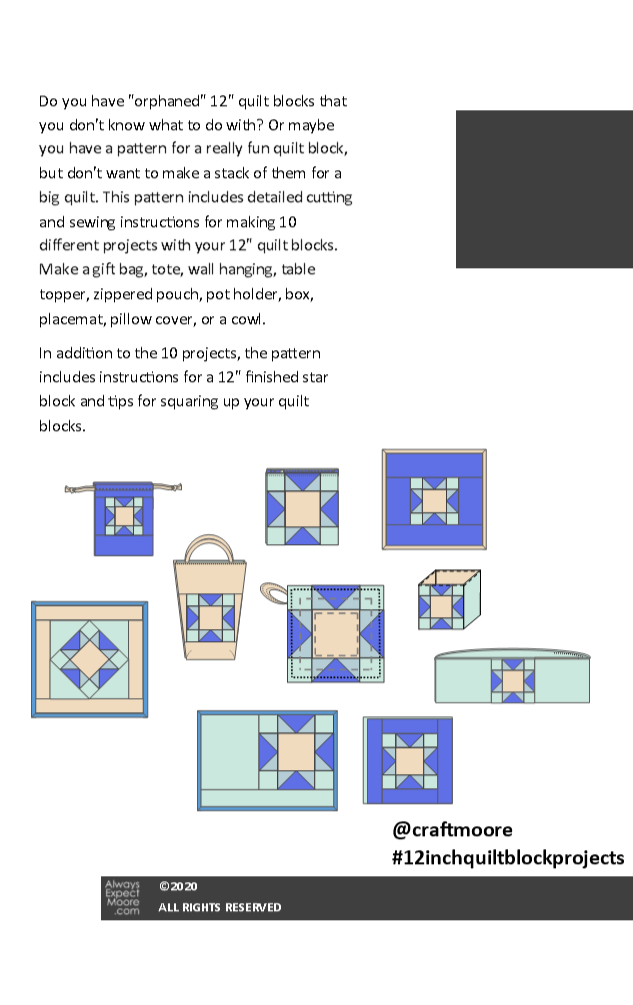 Do you have "orphaned" 12" quilt blocks that you don't know what to do with? Or maybe you have a pattern for a really fun quilt block, but don't want to make a stack of them for a big quilt. This pattern includes detailed cutting and sewing instructions for making 10 different projects with your 12" quilt blocks. Make a gift bag, tote, wall hanging, table topper, zippered pouch, pot holder, box, placemat, pillow cover, or a cowl.

In addition to the 10 projects, the pattern includes instructions for a 12" finished star block and tips for squaring up your quilt blocks.

@craftmoore
#12inchquiltblockprojects

Always Expect Moore .com

©2020
ALL RIGHTS RESERVED